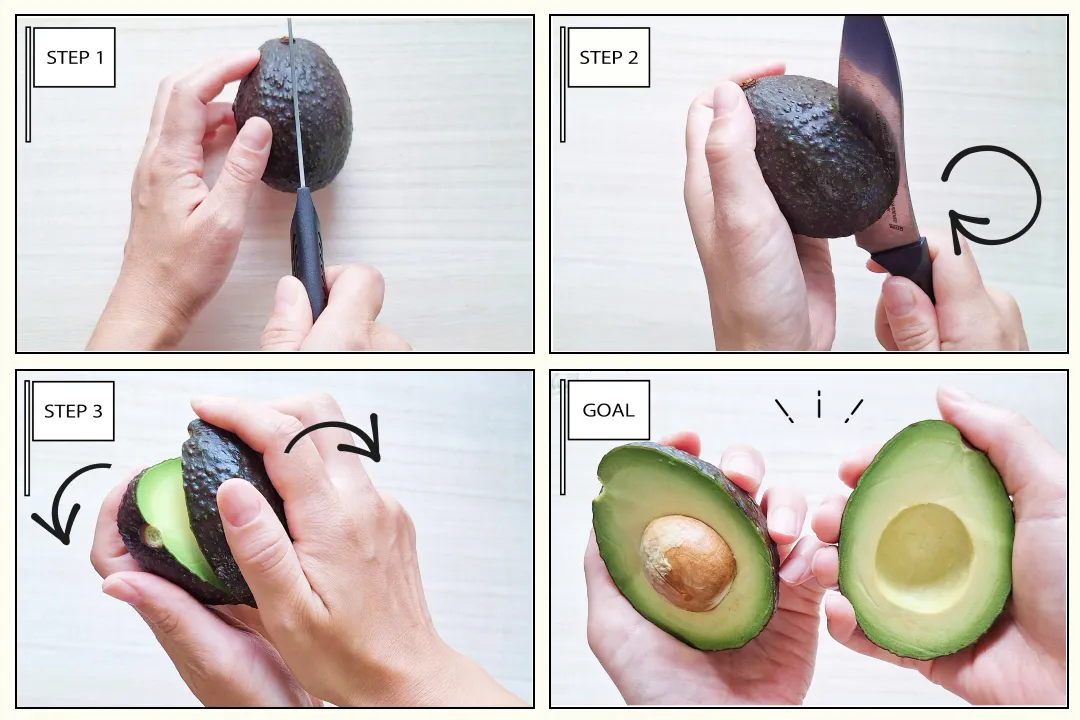 STEP 1

STEP 2

STEP 3

GOAL